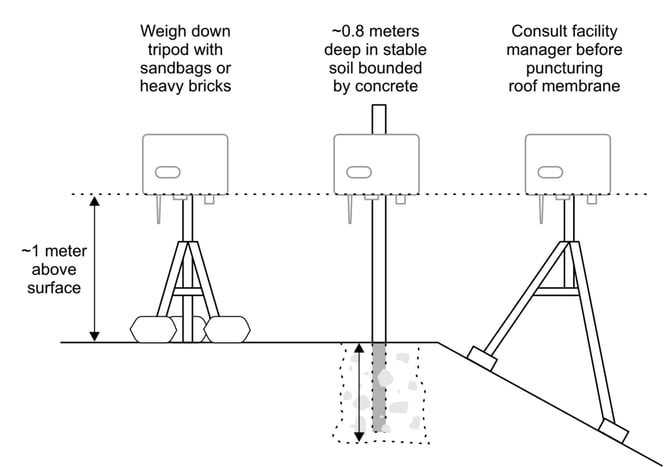 Weigh down tripod with sandbags or heavy bricks

~0.8 meters deep in stable soil bounded by concrete

Consult facility manager before puncturing roof membrane

~1 meter above surface